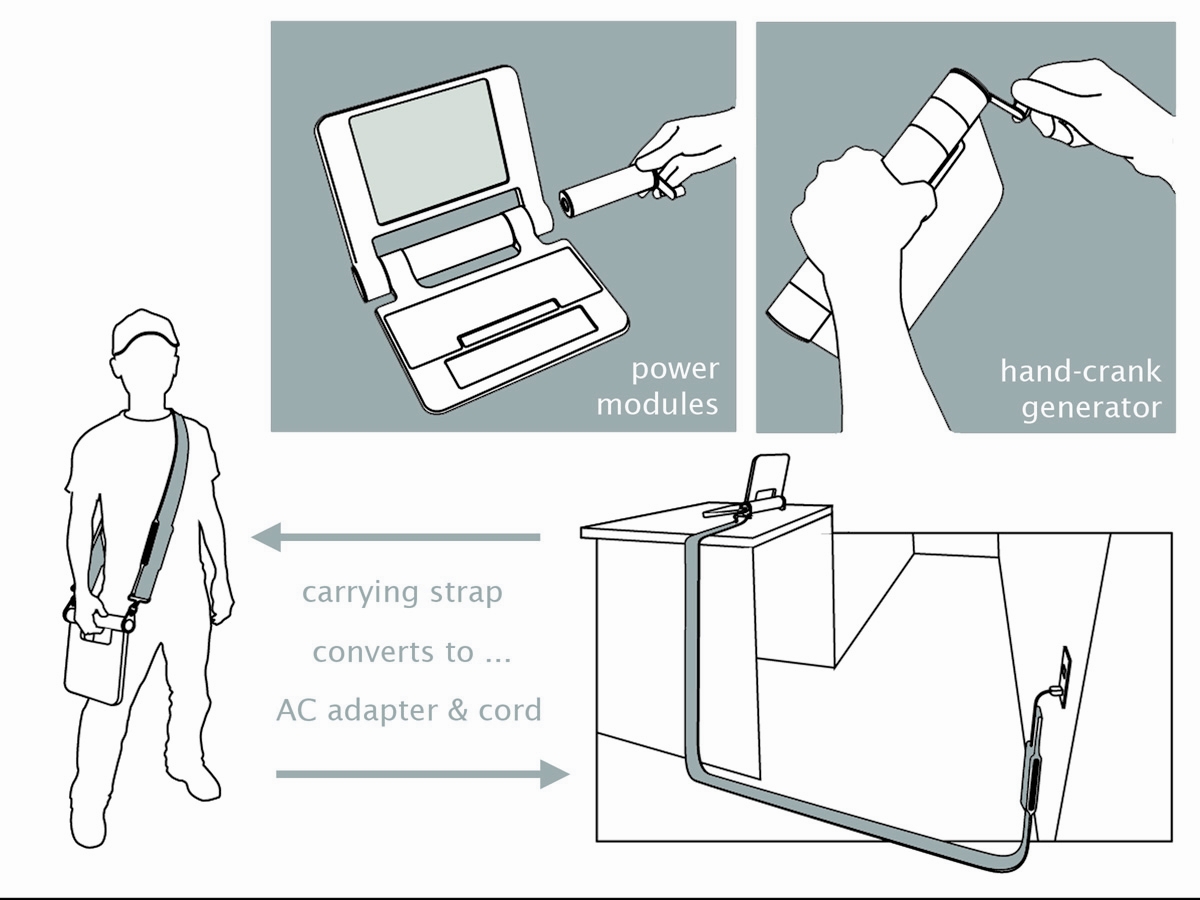 power modules

hand-crank generator

carrying strap

converts to ...

AC adapter & cord